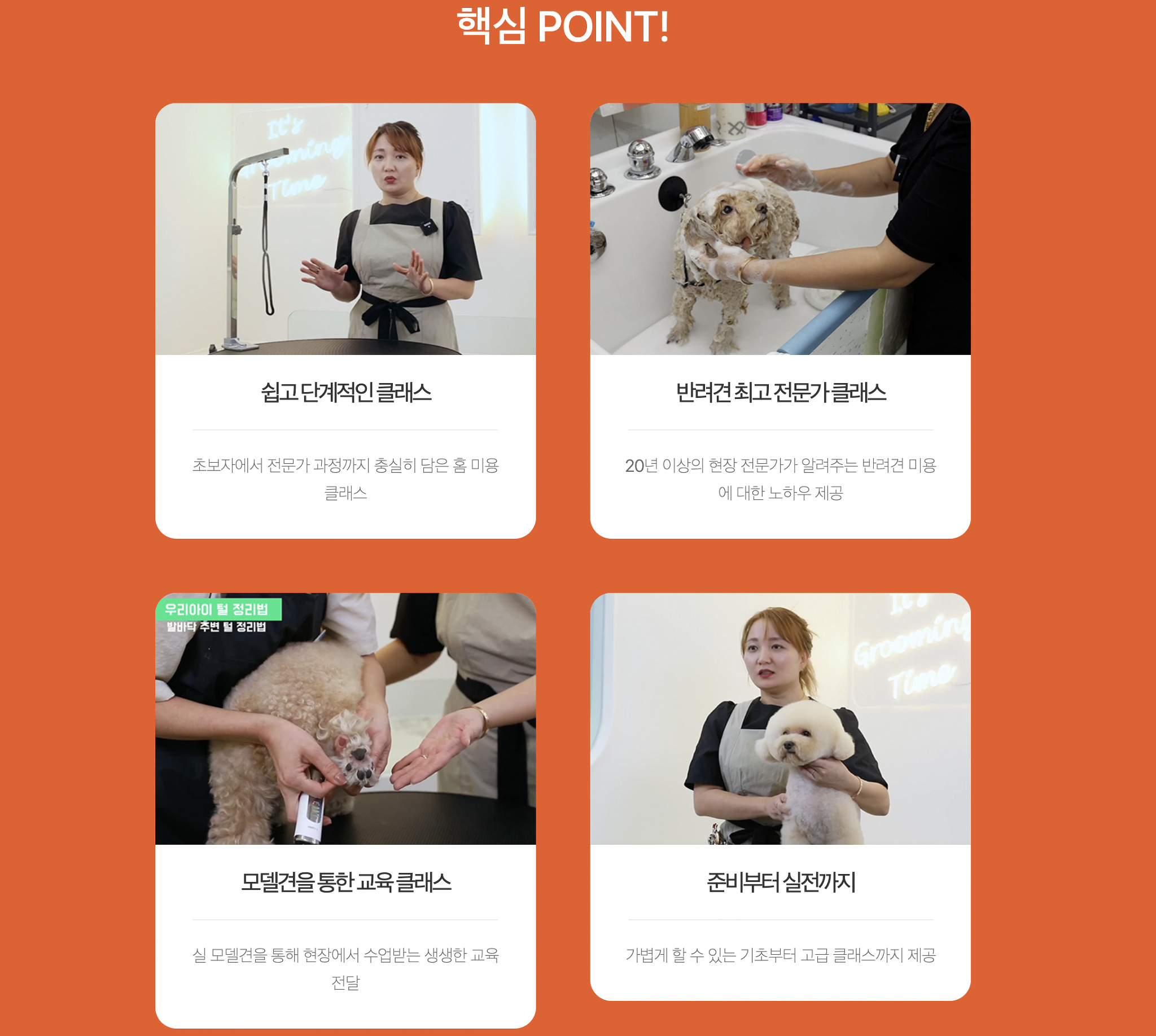 핵심 POINT!

It's Grooming Time

쉽고 단계적인 클래스

초보자에서 전문가 과정까지 충실히 담은 홈 미용 클래스

반려견 최고 전문가 클래스

20년 이상의 현장 전문가가 알려주는 반려견 미용에 대한 노하우 제공

우리아이 털 정리법
발바닥 주변 털 정리법

모델견을 통한 교육 클래스

실 모델견을 통해 현장에서 수업받는 생생한 교육 전달

It's Grooming Time

준비부터 실전까지

가볍게 할 수 있는 기초부터 고급 클래스까지 제공