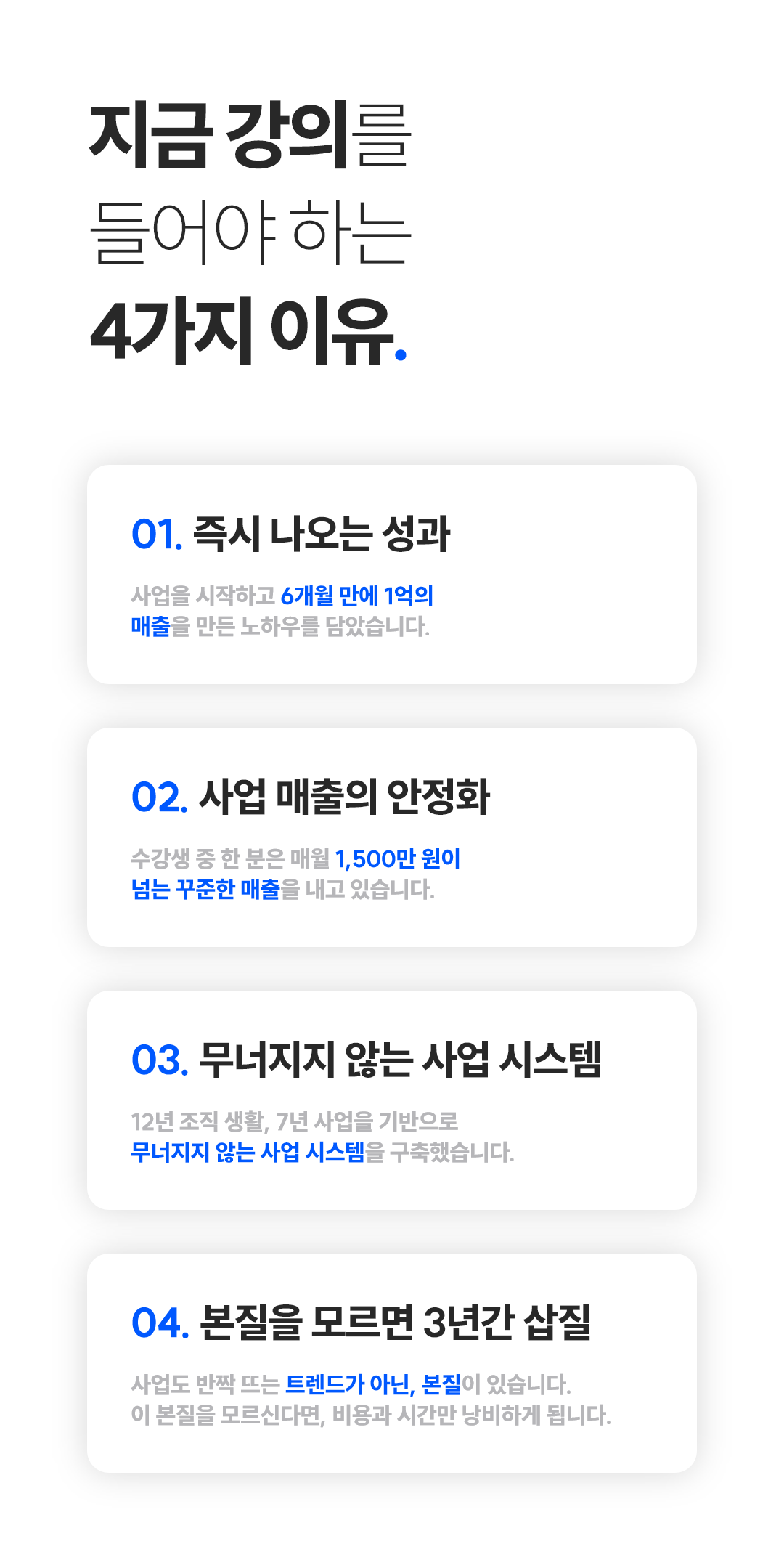 지금 강의를
들어야 하는
4가지 이유.

01. 즉시 나오는 성과

사업을 시작하고 6개월 만에 1억의 매출을 만든 노하우를 담았습니다.

02. 사업 매출의 안정화

수강생 중 한 분은 매월 1,500만 원이 넘는 꾸준한 매출을 내고 있습니다.

03. 무너지지 않는 사업 시스템

12년 조직 생활, 7년 사업을 기반으로 무너지지 않는 사업 시스템을 구축했습니다.

04. 본질을 모르면 3년간 삽질

사업도 반짝 뜨는 트렌드가 아닌, 본질이 있습니다.
이 본질을 모르신다면, 비용과 시간만 낭비하게 됩니다.