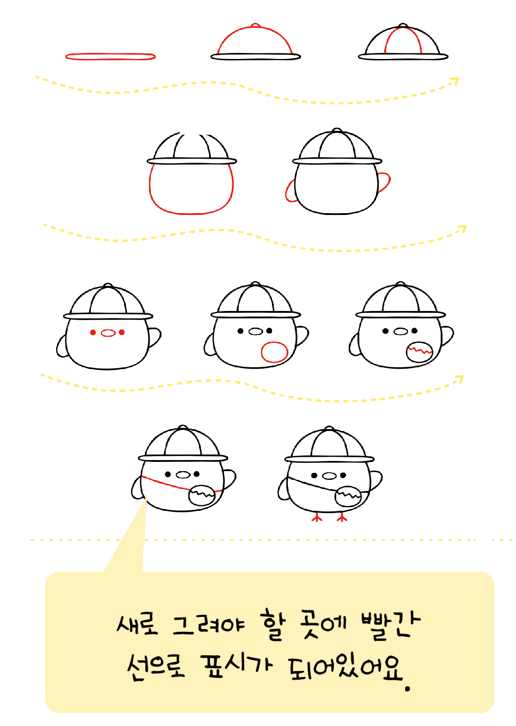 새로 그려야 할 곳에 빨간 선으로 표시가 되어있어요.