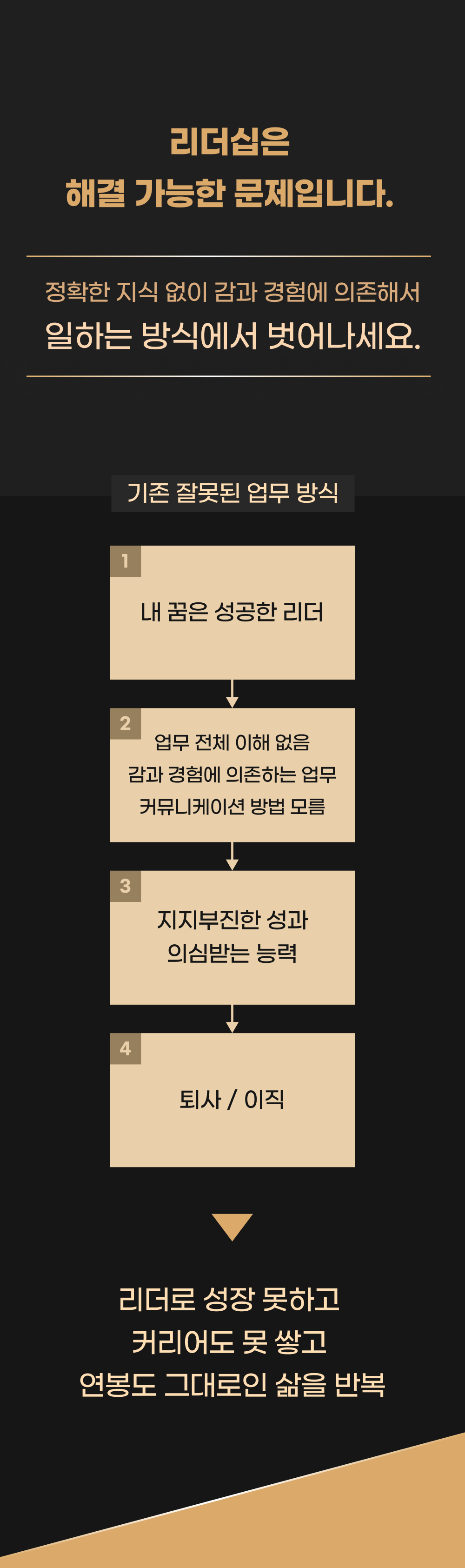 리더십은
해결 가능한 문제입니다.

정확한 지식 없이 감과 경험에 의존해서
일하는 방식에서 벗어나세요.

기존 잘못된 업무 방식

1
내 꿈은 성공한 리더

2
업무 전체 이해 없음
감과 경험에 의존하는 업무
커뮤니케이션 방법 모름

3
지지부진한 성과
의심받는 능력

4
퇴사 / 이직

리더로 성장 못하고
커리어도 못 쌓고
연봉도 그대로인 삶을 반복